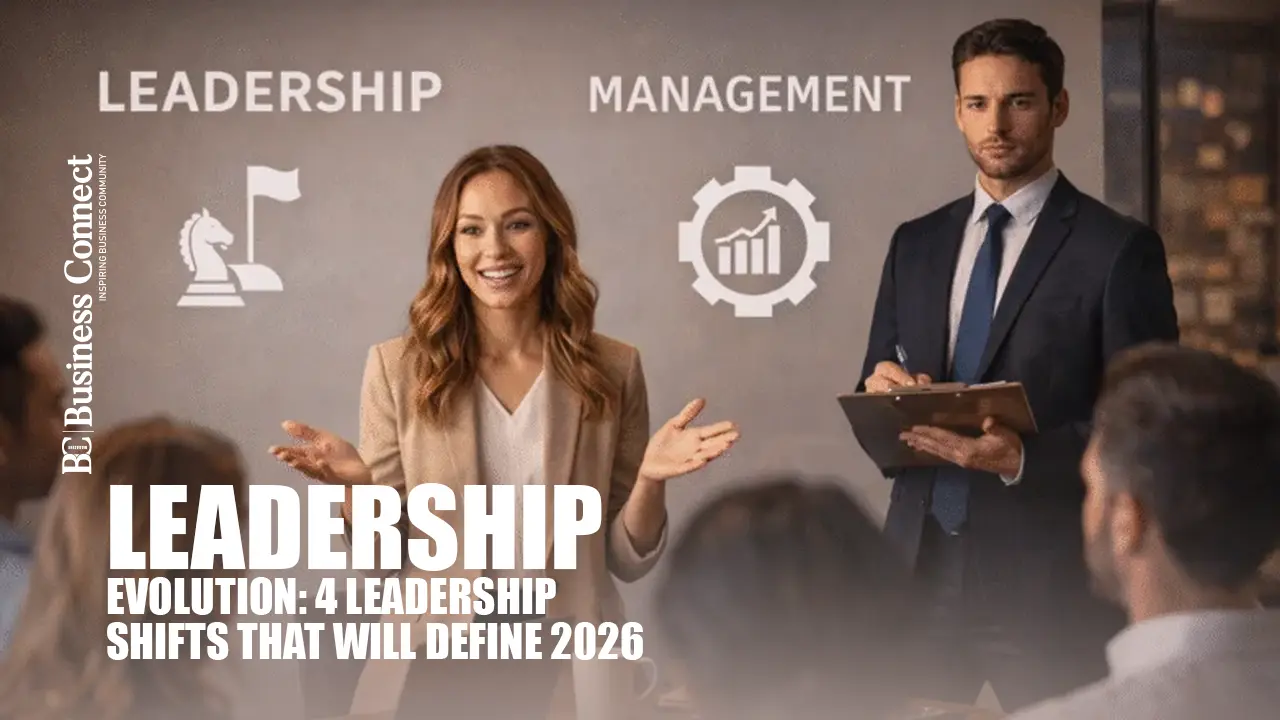 LEADERSHIP

MANAGEMENT

BC Business Connect
INSPIRING BUSINESS COMMUNITY

LEADERSHIP
EVOLUTION: 4 LEADERSHIP SHIFTS THAT WILL DEFINE 2026