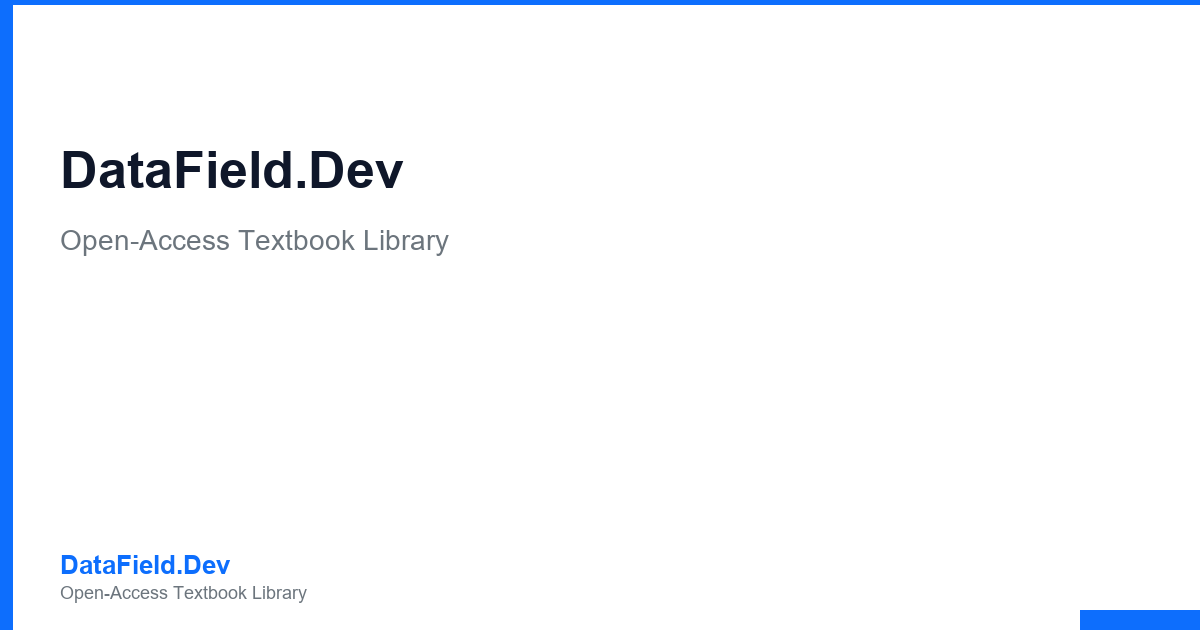 DataField.Dev

Open-Access Textbook Library

DataField.Dev
Open-Access Textbook Library