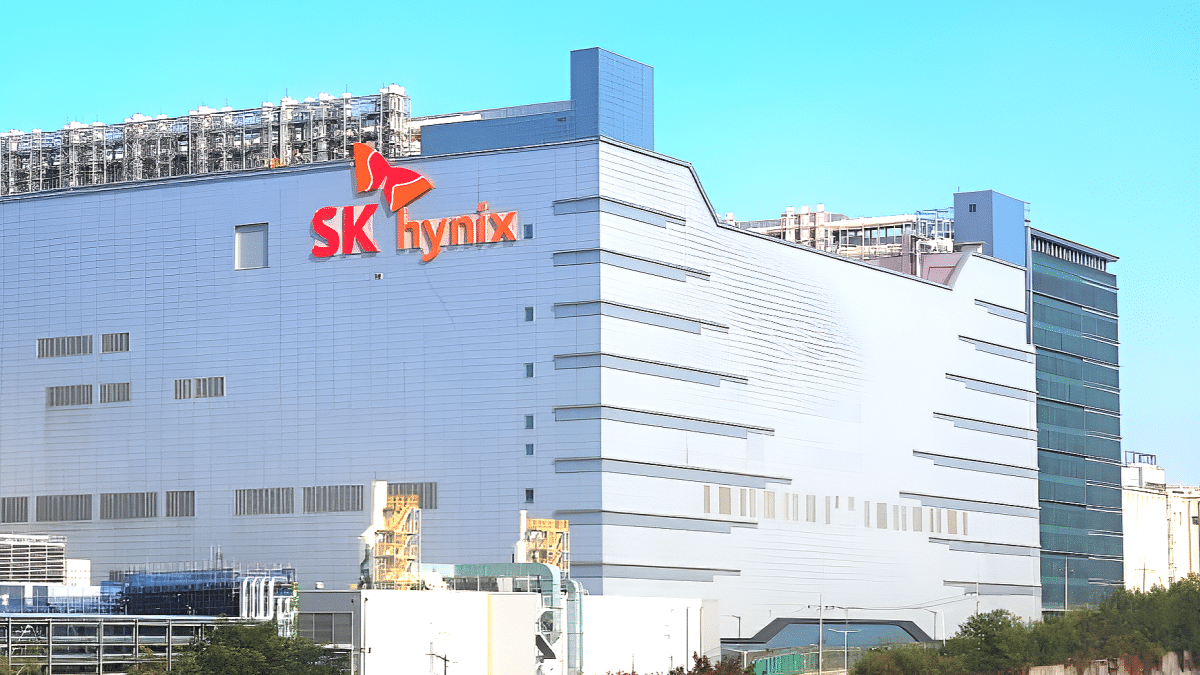 SK hynix